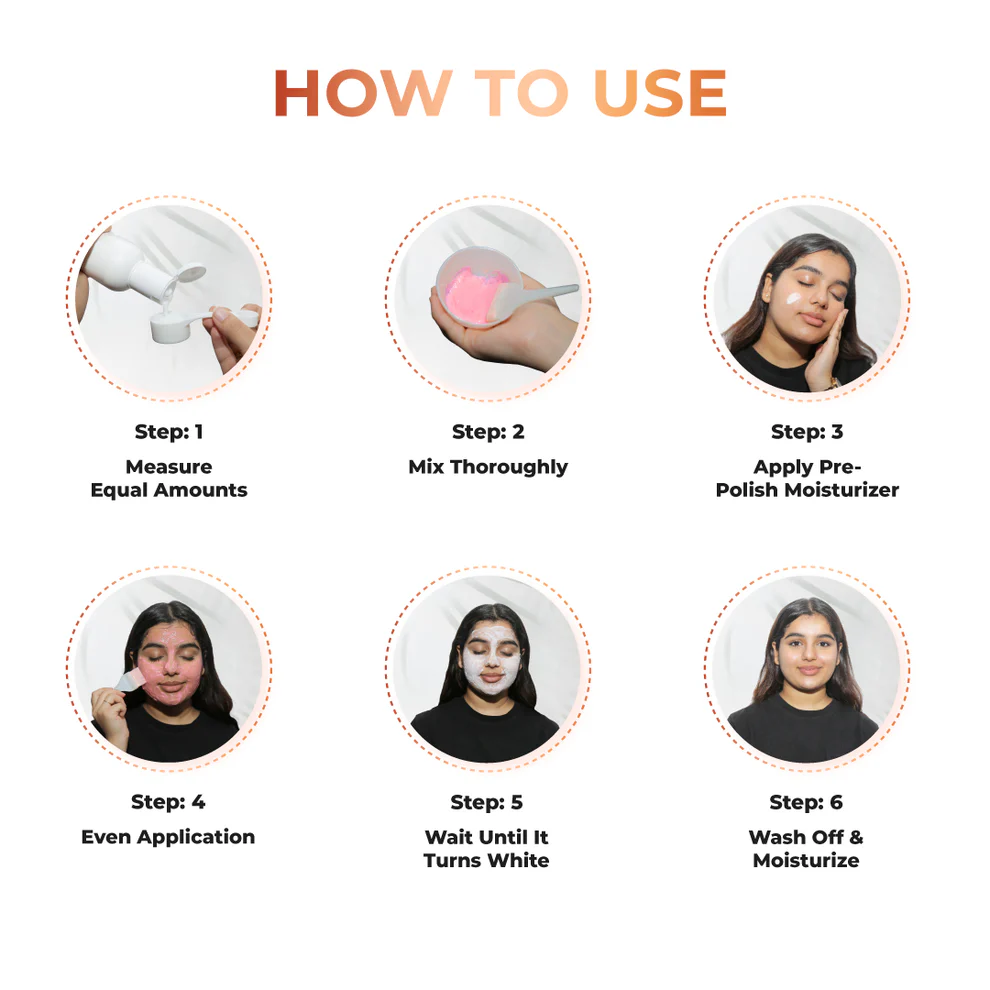 HOW TO USE

Step: 1
Measure Equal Amounts

Step: 2
Mix Thoroughly

Step: 3
Apply Pre-Polish Moisturizer

Step: 4
Even Application

Step: 5
Wait Until It Turns White

Step: 6
Wash Off & Moisturize